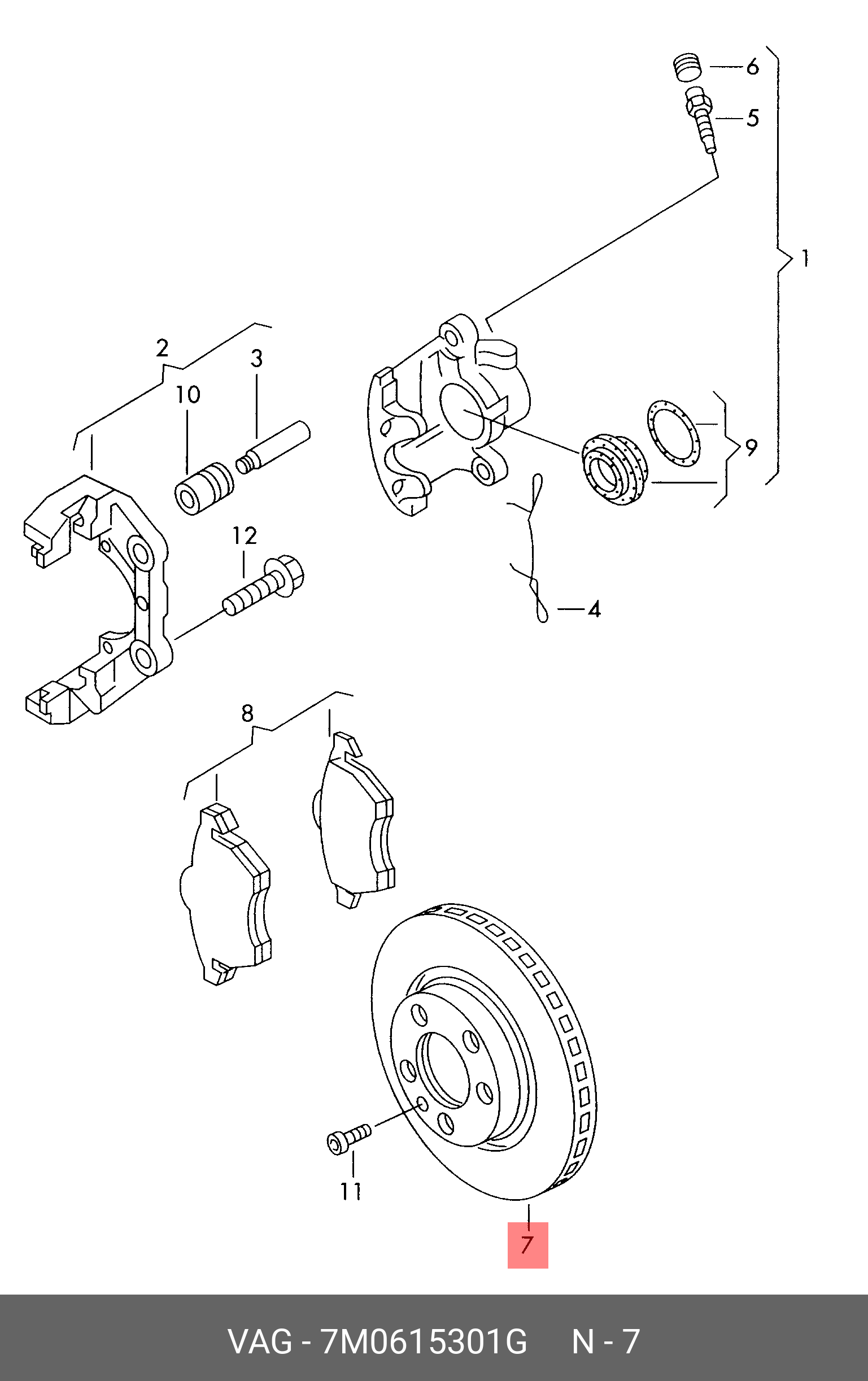 6
5
1
2
3
10
9
12
4
8
11
7

VAG - 7M0615301G N - 7